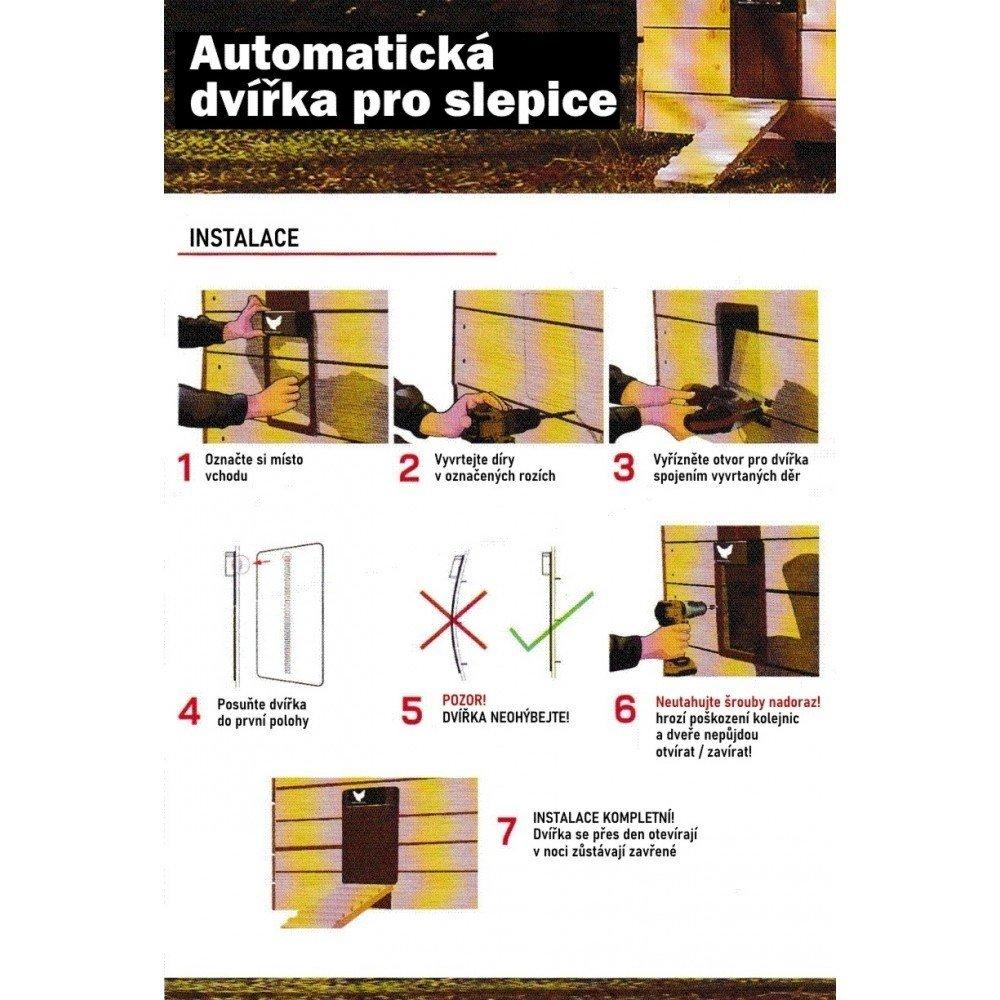 Automatická dvířka pro slepice

INSTALACE

1 Označte si místo vchodu

2 Vyvrtejte díry v označených rozích

3 Vyřízněte otvor pro dvířka spojením vyvrtaných děr

4 Posuňte dvířka do první polohy

5 POZOR! DVÍŘKA NEOHÝBEJTE!

6 Neutahujte šrouby nadoraz! hrozí poškození kolejnic a dveře nepůjdou otvírat / zavírat!

7 INSTALACE KOMPLETNÍ! Dvířka se přes den otevírají v noci zůstávají zavřené