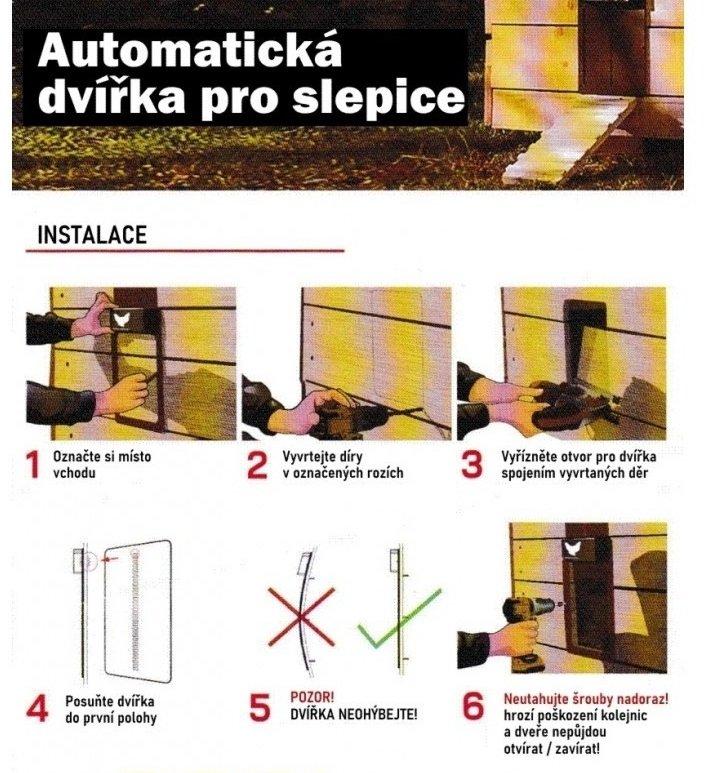 Automatická dvířka pro slepice

INSTALACE

1 Označte si místo vchodu

2 Vyvrtejte díry v označených rozích

3 Vyřízněte otvor pro dvířka spojením vyvrtaných děr

4 Posuňte dvířka do první polohy

5 POZOR! DVÍŘKA NEOHÝBEJTE!

6 Neutahujte šrouby nadoraz! hrozí poškození kolejnic a dveře nepůjdou otvírat / zavírat!